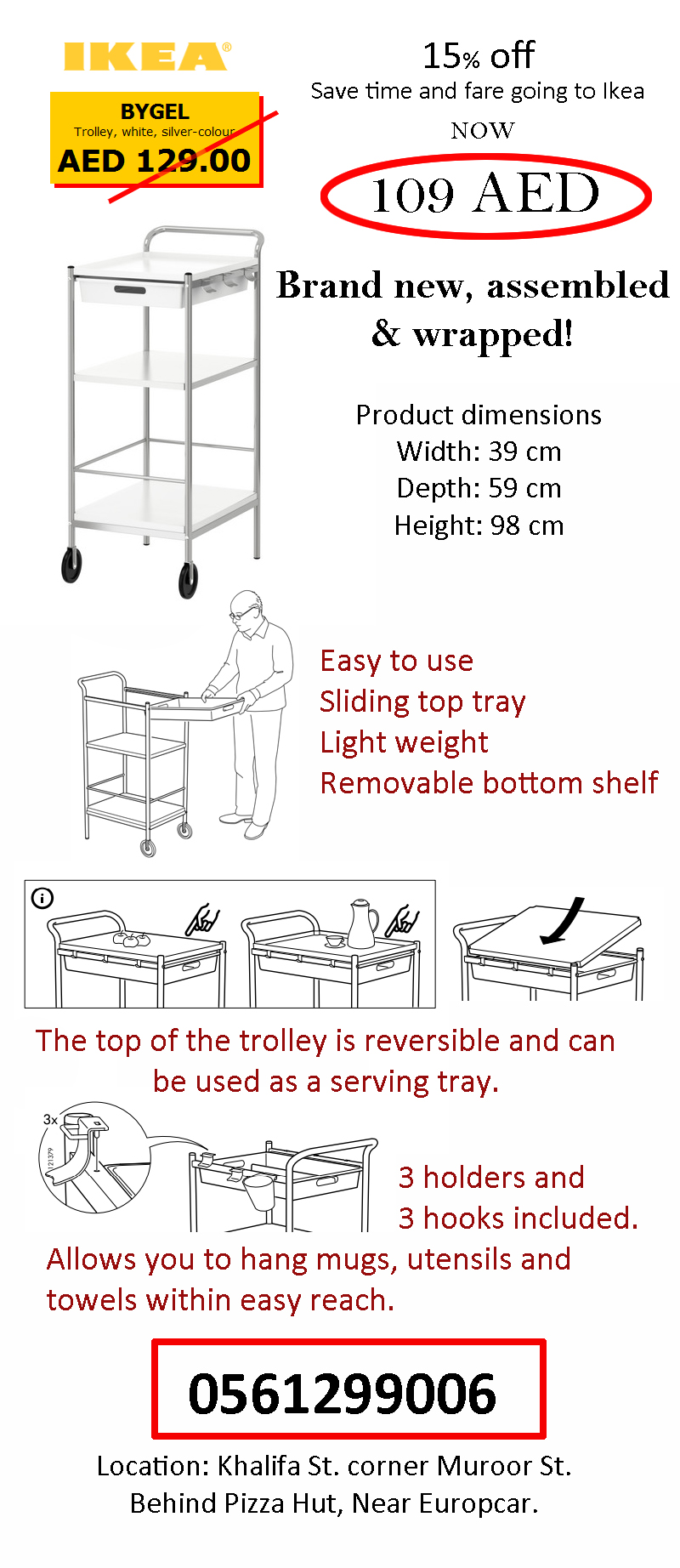 IKEA®

BYGEL
Trolley, white, silver-colour
AED 129.00

15% off
Save time and fare going to Ikea
NOW
109 AED

Brand new, assembled & wrapped!

Product dimensions
Width: 39 cm
Depth: 59 cm
Height: 98 cm

Easy to use
Sliding top tray
Light weight
Removable bottom shelf

The top of the trolley is reversible and can be used as a serving tray.

3x
21379

3 holders and
3 hooks included.

Allows you to hang mugs, utensils and towels within easy reach.

0561299006

Location: Khalifa St. corner Muroor St.
Behind Pizza Hut, Near Europcar.