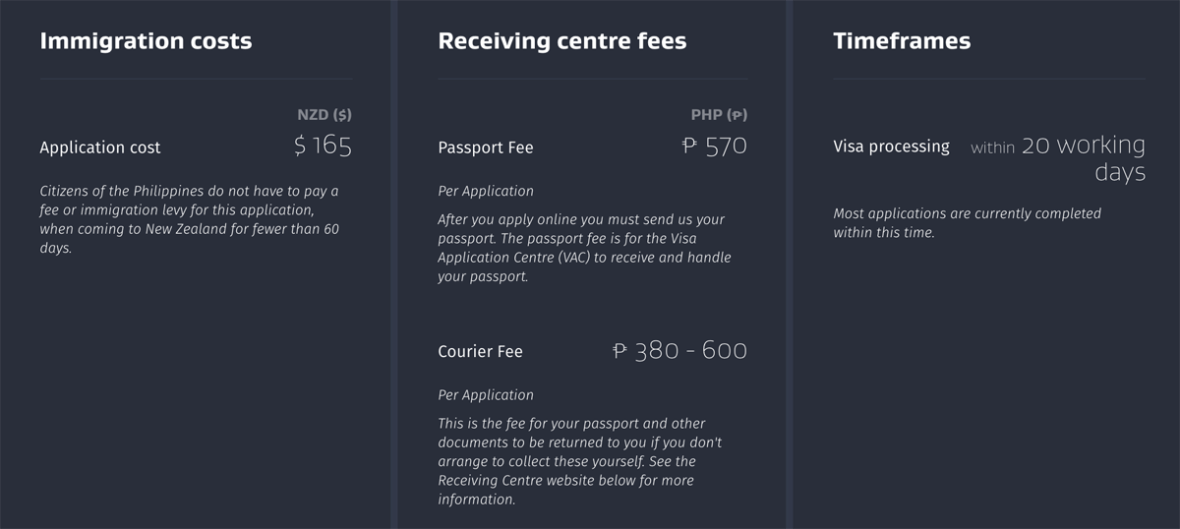 Immigration costs

NZD ($)

Application cost $ 165

Citizens of the Philippines do not have to pay a fee or immigration levy for this application, when coming to New Zealand for fewer than 60 days.

Receiving centre fees

PHP (₱)

Passport Fee ₱ 570

Per Application

After you apply online you must send us your passport. The passport fee is for the Visa Application Centre (VAC) to receive and handle your passport.

Courier Fee ₱ 380 - 600

Per Application

This is the fee for your passport and other documents to be returned to you if you don't arrange to collect these yourself. See the Receiving Centre website below for more information.

Timeframes

Visa processing within 20 working days

Most applications are currently completed within this time.